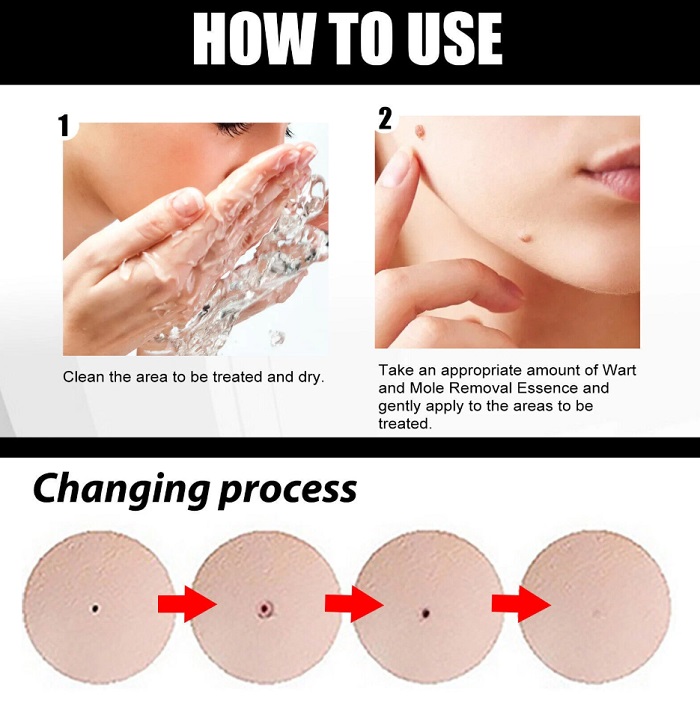 HOW TO USE

1

Clean the area to be treated and dry.

2

Take an appropriate amount of Wart and Mole Removal Essence and gently apply to the areas to be treated.

Changing process